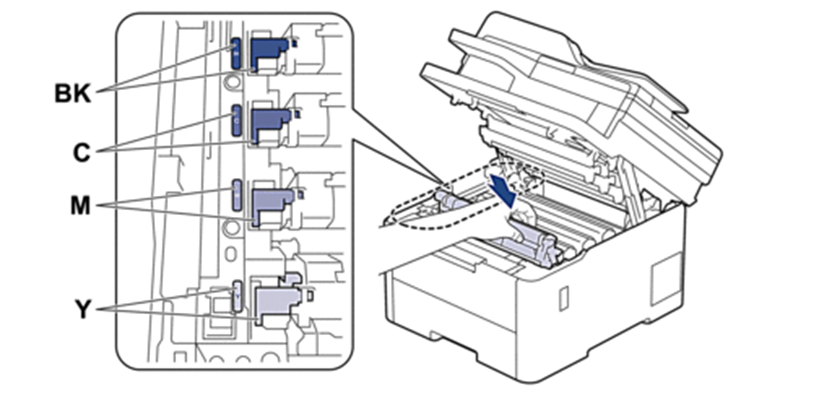 BK
C
M
Y