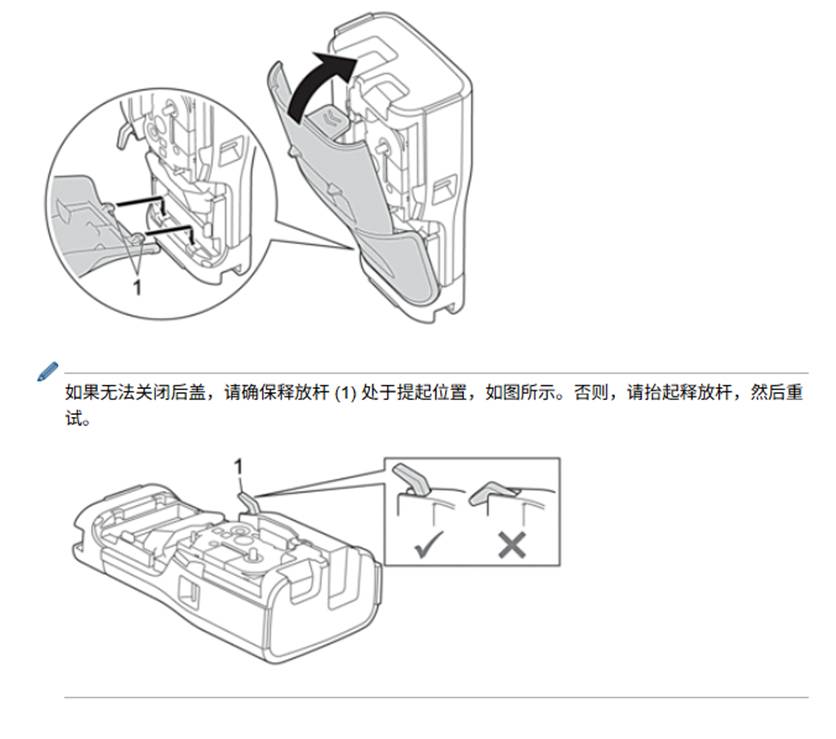 1

如果无法关闭后盖，请确保释放杆 (1) 处于提起位置，如图所示。否则，请抬起释放杆，然后重试。

1

✓ ✕