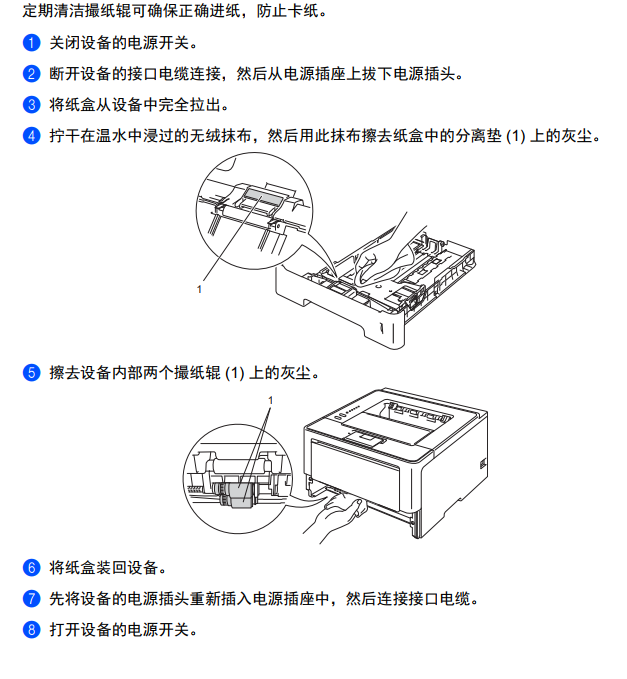 定期清洁撮纸辊可确保正确进纸，防止卡纸。

1 关闭设备的电源开关。

2 断开设备的接口电缆连接，然后从电源插座上拔下电源插头。

3 将纸盒从设备中完全拉出。

4 拧干在温水中浸过的无绒抹布，然后用此抹布擦去纸盒中的分离垫 (1) 上的灰尘。

1

5 擦去设备内部两个撮纸辊 (1) 上的灰尘。

1

6 将纸盒装回设备。

7 先将设备的电源插头重新插入电源插座中，然后连接接口电缆。

8 打开设备的电源开关。